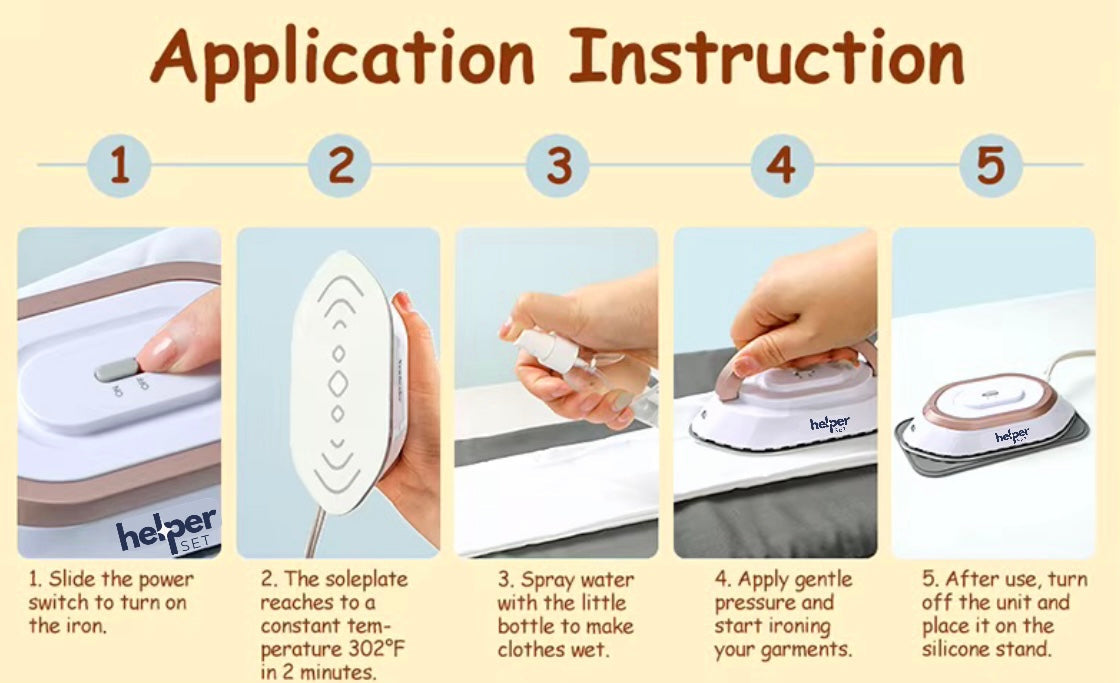 Application Instruction

1

2

3

4

5

ON
OFF

helper
SET

helper
SET

helper
SET

1. Slide the power switch to turn on the iron.

2. The soleplate reaches to a constant temperature 302°F in 2 minutes.

3. Spray water with the little bottle to make clothes wet.

4. Apply gentle pressure and start ironing your garments.

5. After use, turn off the unit and place it on the silicone stand.